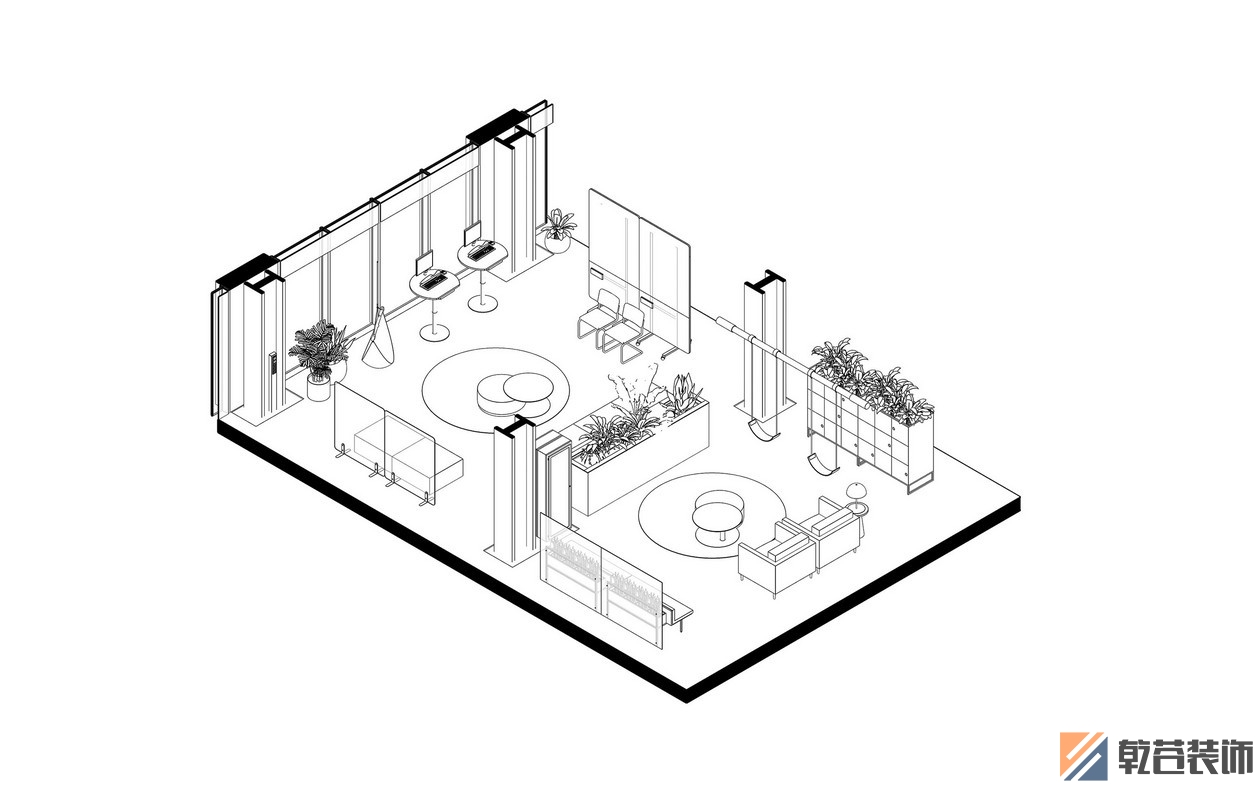 乾苍装饰